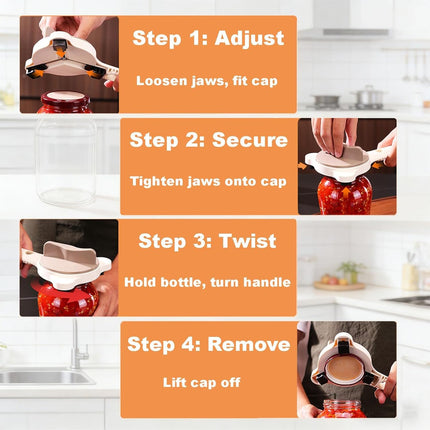 Step 1: Adjust

Loosen jaws, fit cap

Step 2: Secure

Tighten jaws onto cap

Step 3: Twist

Hold bottle, turn handle

Step 4: Remove

Lift cap off