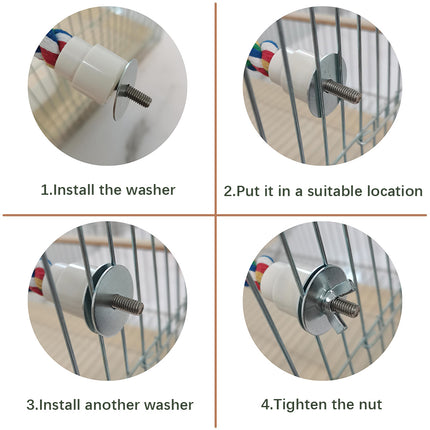 1.Install the washer

2.Put it in a suitable location

3.Install another washer

4.Tighten the nut