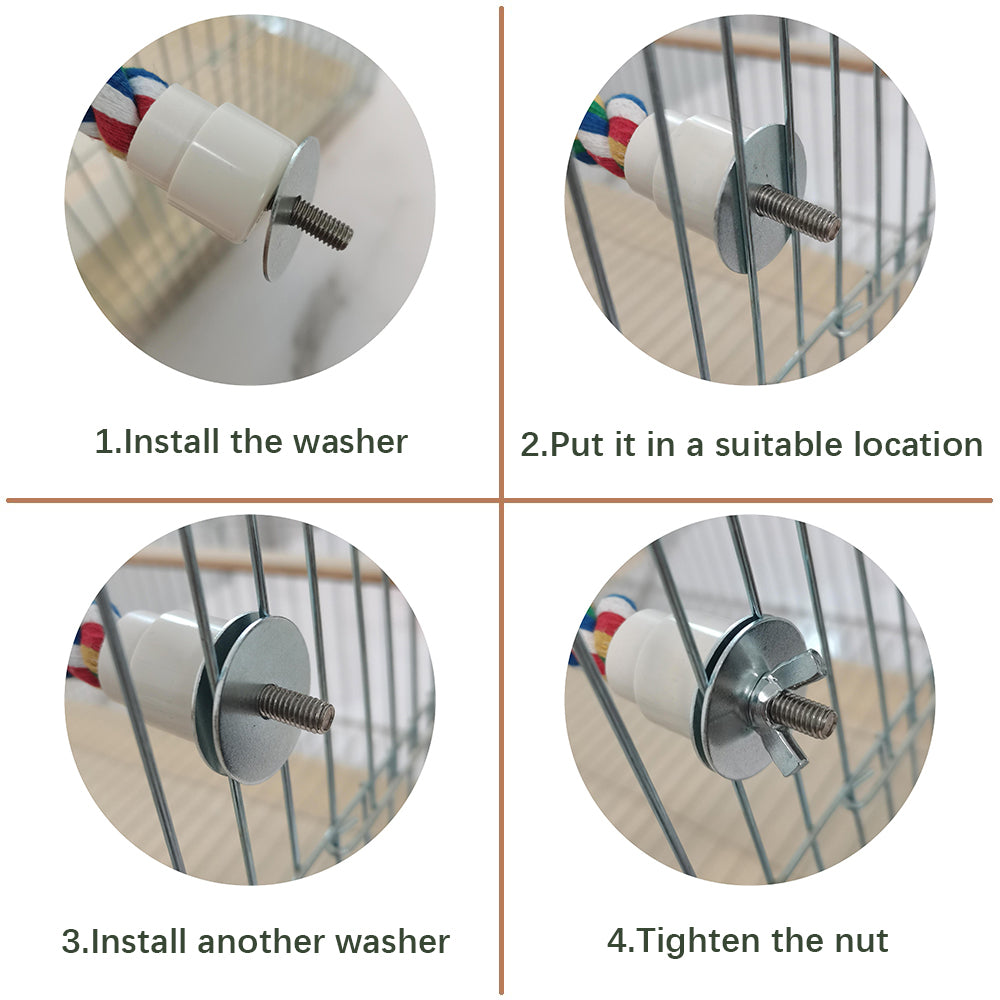 1.Install the washer

2.Put it in a suitable location

3.Install another washer

4.Tighten the nut